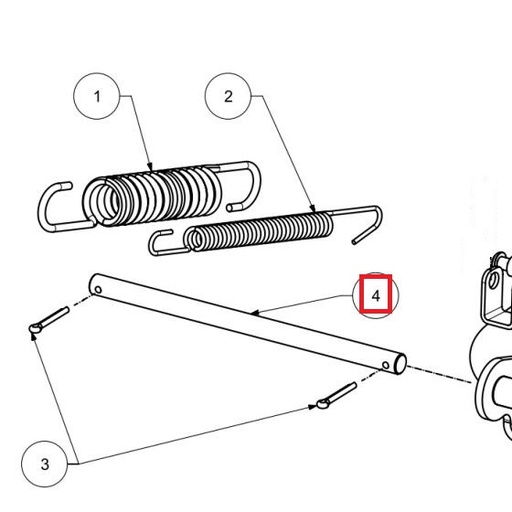 1
2
4
3