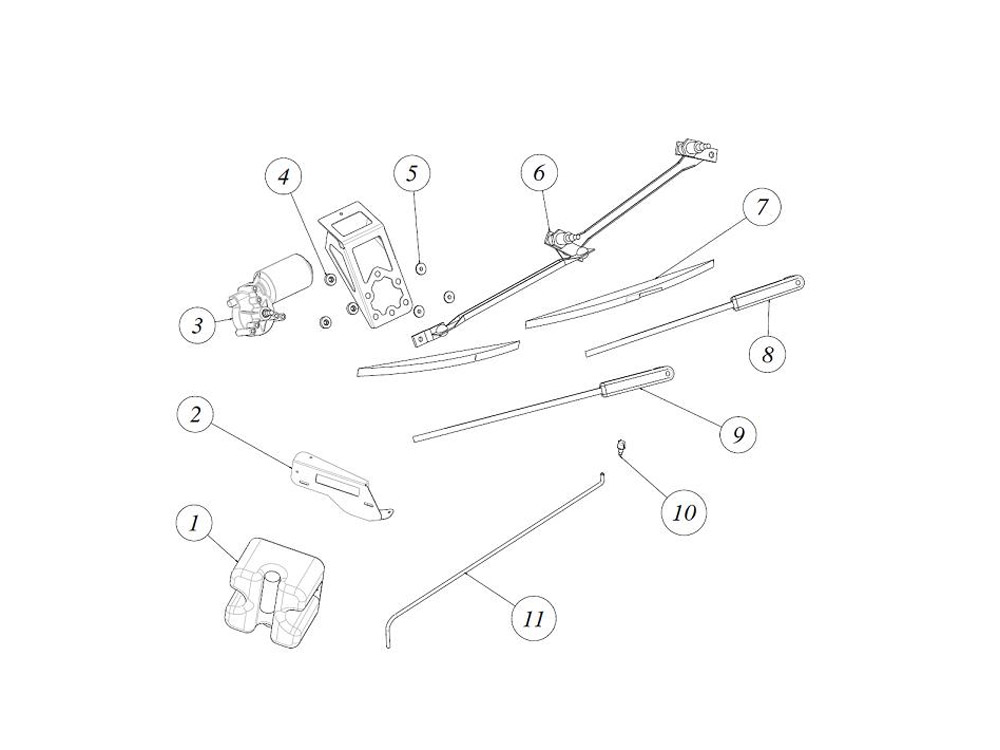 4
5
6
7
3
8
2
9
10
1
11