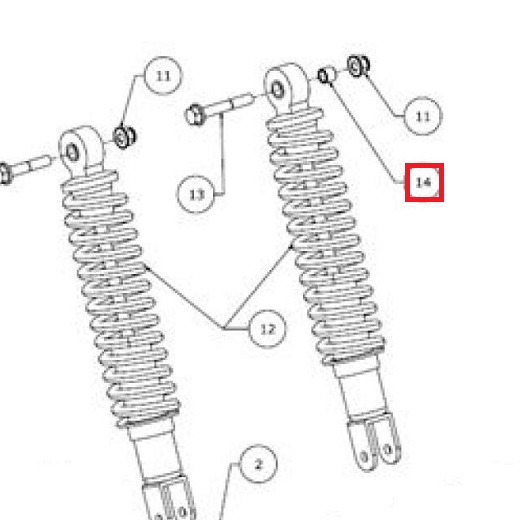 11
11
13
14
12
2