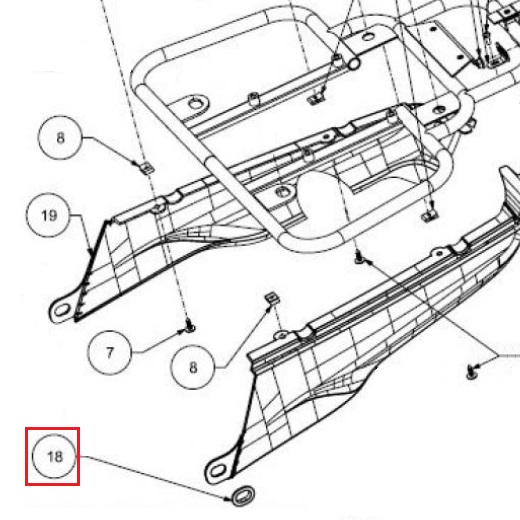 8

19

7

8

18