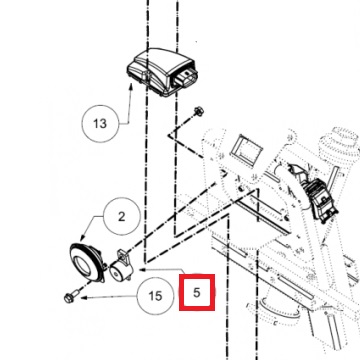 13

2

15

5