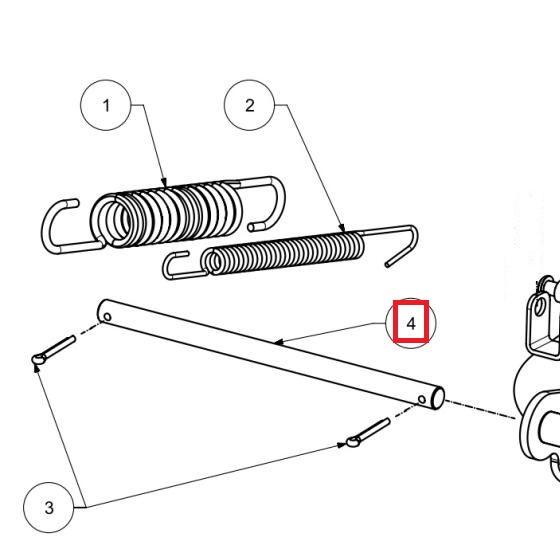 1

2

4

3