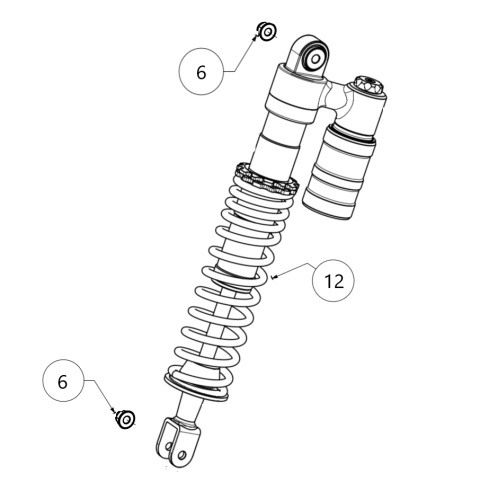 6

12

6