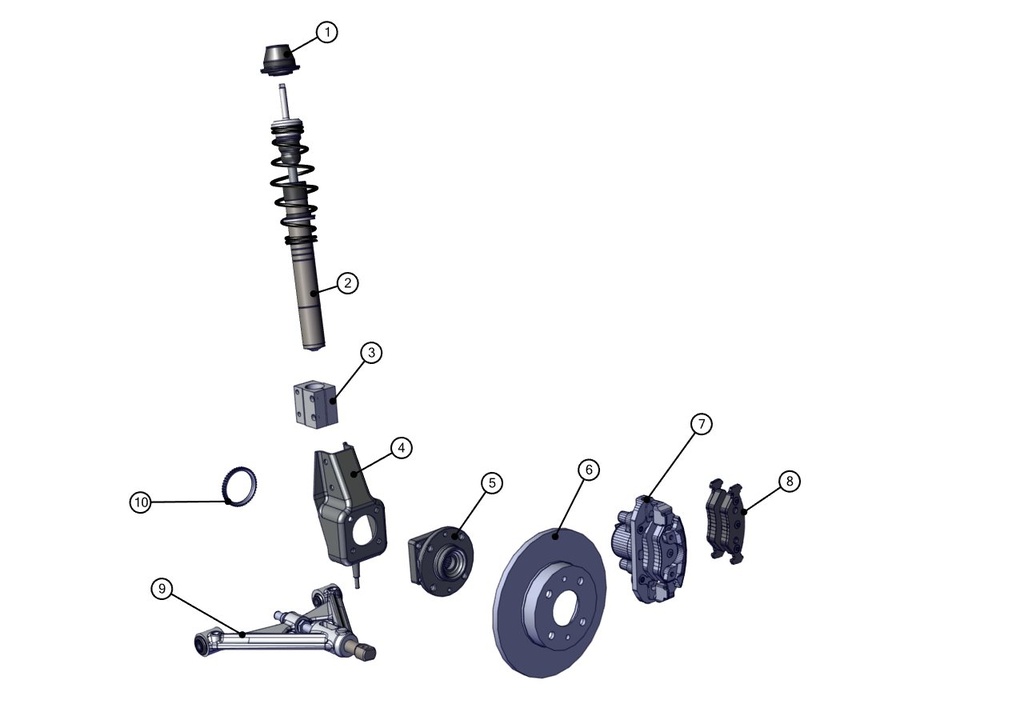 1
2
3
4
10
5
6
7
8
9