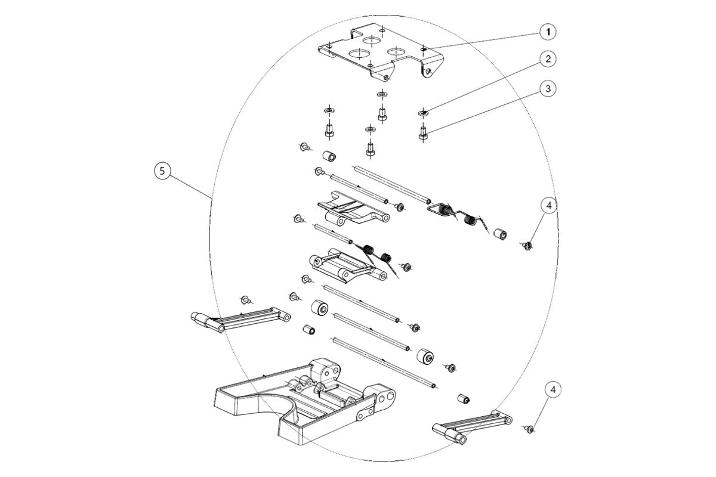 1
2
3
5
4
4