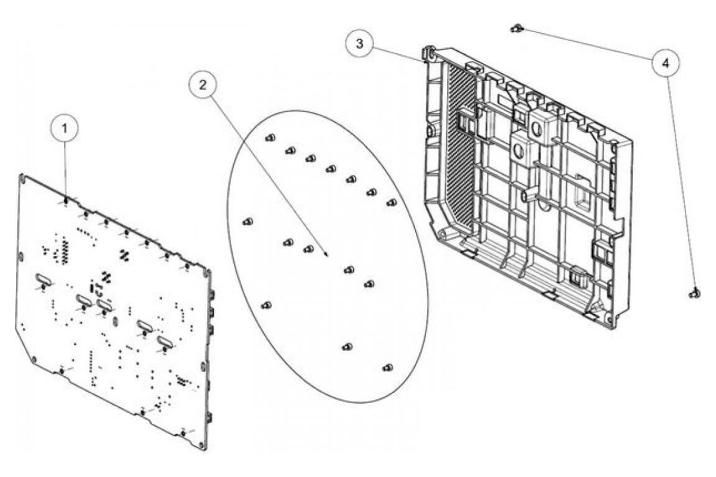 1
2
3
4