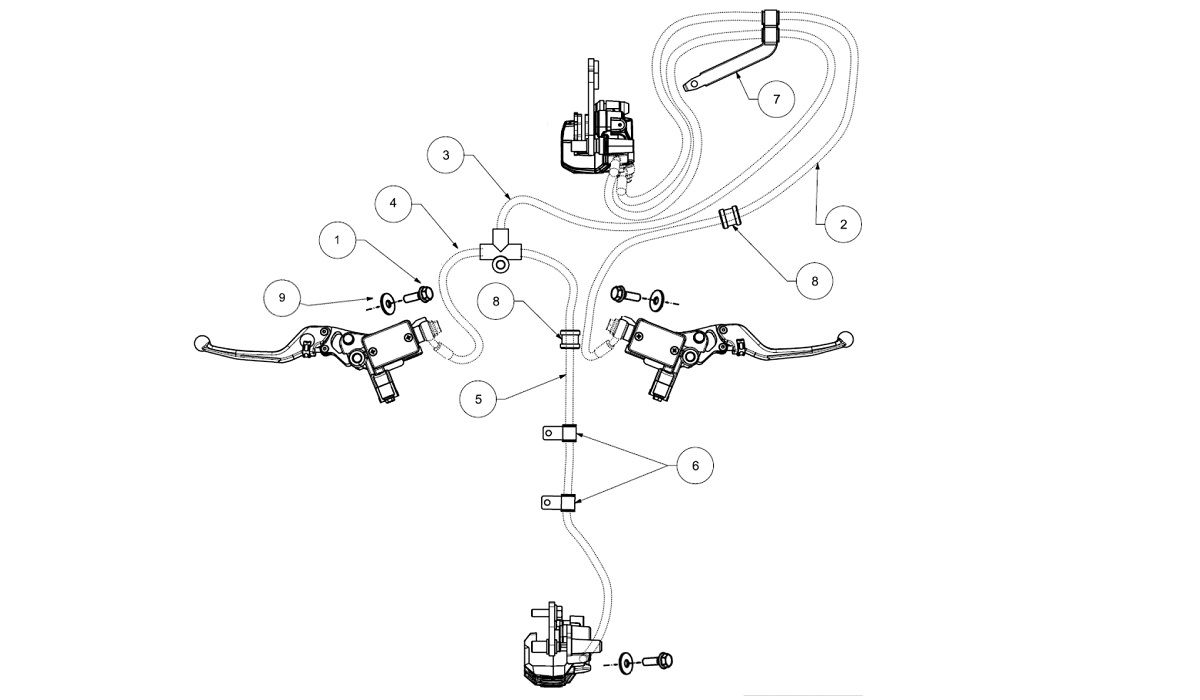 7
3
2
4
1
8
9
8
5
6