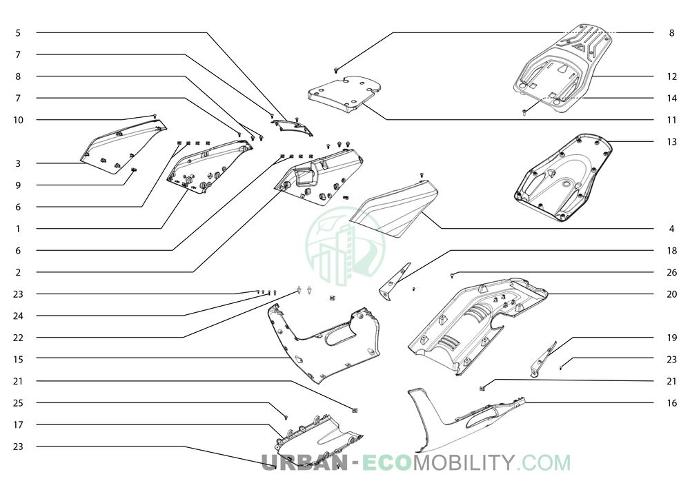 5
7
8
7
10
3
9
6
1
6
2
23
24
22
15
21
25
17
23

8
12
14
11
13
4
18
26
20
19
23
21
16

URBAN-ECOMOBILITY.COM